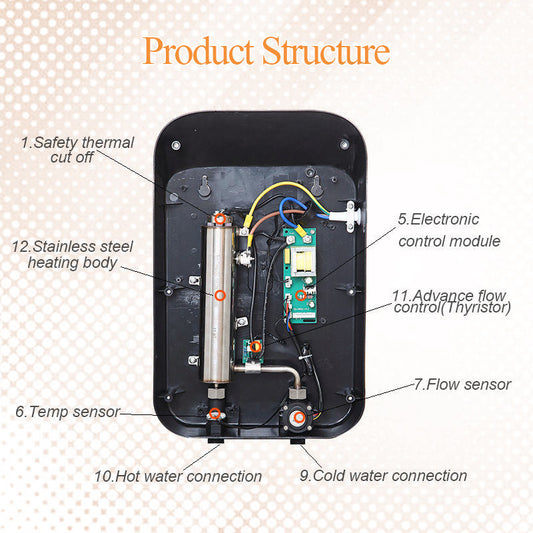 Product Structure

1.Safety thermal cut off

12.Stainless steel heating body

6.Temp sensor

5.Electronic control module

11.Advance flow control(Thyristor)

7.Flow sensor

10.Hot water connection

9.Cold water connection